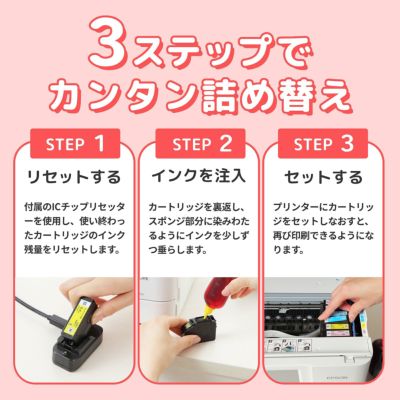 3ステップで
カンタン詰め替え

STEP 1

リセットする

付属のICチップリセッターを使用し、使い終わったカートリッジのインク残量をリセットします。

STEP 2

インクを注入

カートリッジを裏返し、スポンジ部分に染みわたるようにインクを少しずつ垂らします。

STEP 3

セットする

プリンターにカートリッジをセットしなおすと、再び印刷できるようになります。