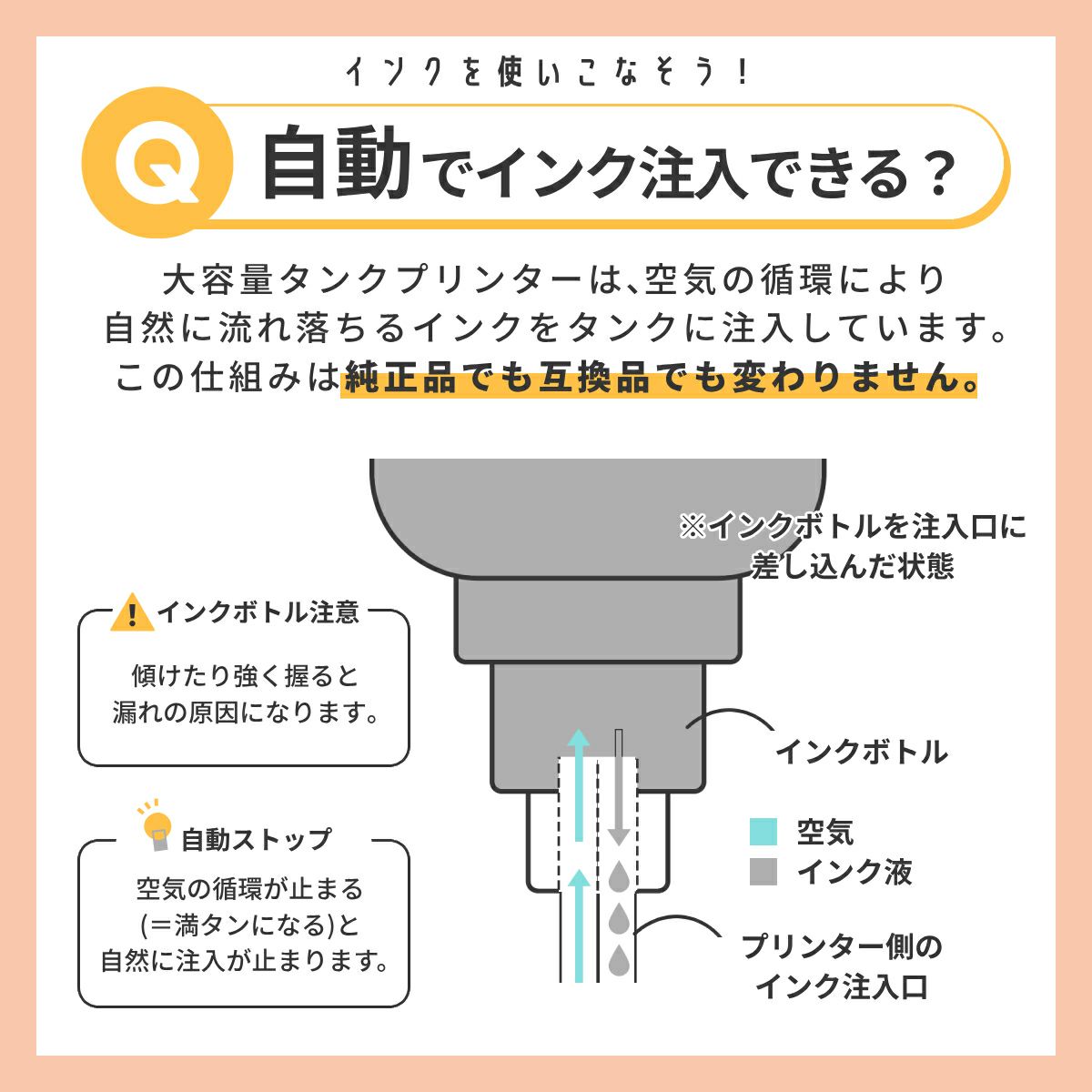 インクを使いこなそう！

Q 自動でインク注入できる？

大容量タンクプリンターは、空気の循環により自然に流れ落ちるインクをタンクに注入しています。この仕組みは純正品でも互換品でも変わりません。

※インクボトルを注入口に差し込んだ状態

インクボトル注意

傾けたり強く握ると漏れの原因になります。

自動ストップ

空気の循環が止まる(＝満タンになる)と自然に注入が止まります。

インクボトル

空気
インク液

プリンター側のインク注入口